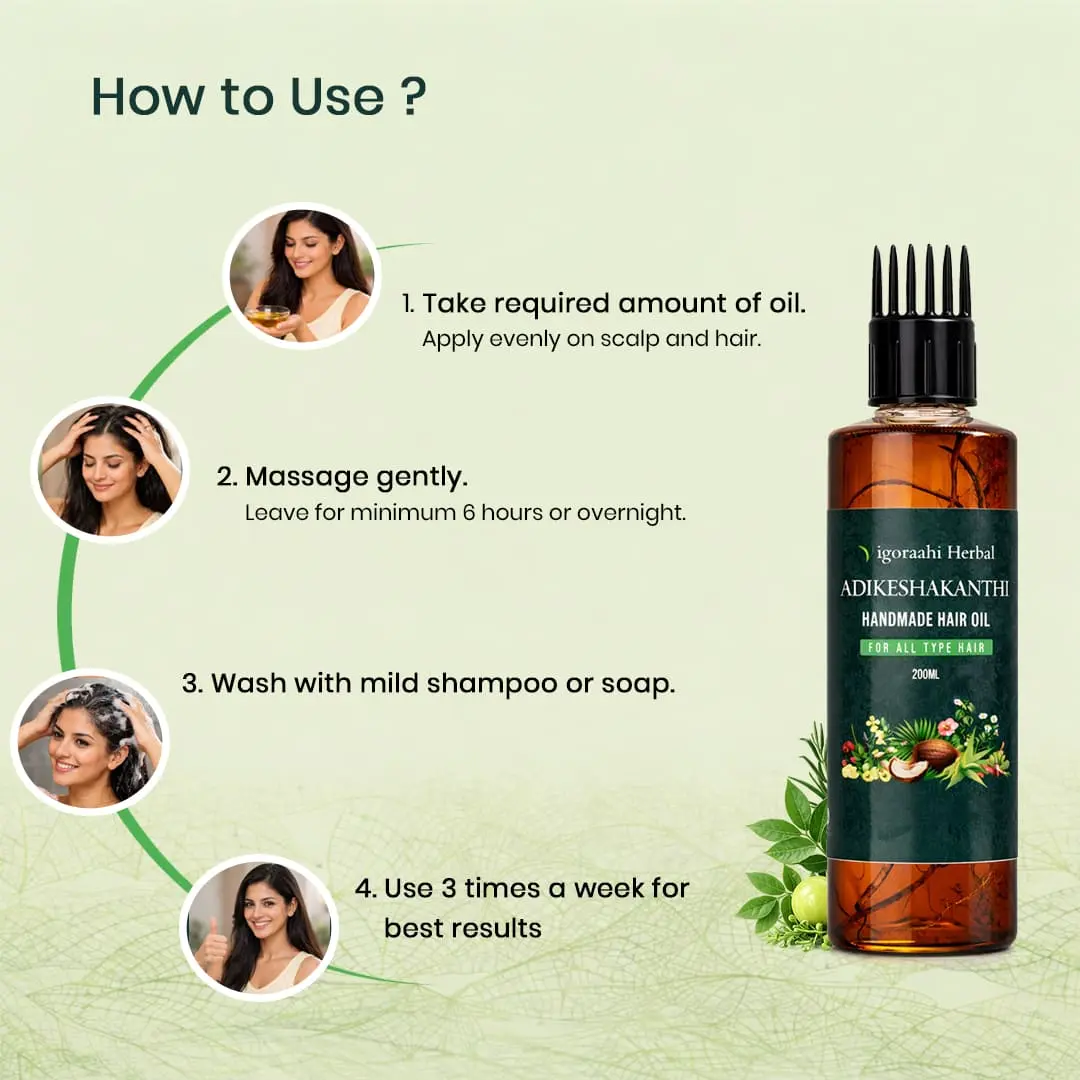 How to Use ?

1. Take required amount of oil.
Apply evenly on scalp and hair.

2. Massage gently.
Leave for minimum 6 hours or overnight.

3. Wash with mild shampoo or soap.

4. Use 3 times a week for best results

igoraahi Herbal
ADIKESHAKANTHI
HANDMADE HAIR OIL
FOR ALL TYPE HAIR
200ML